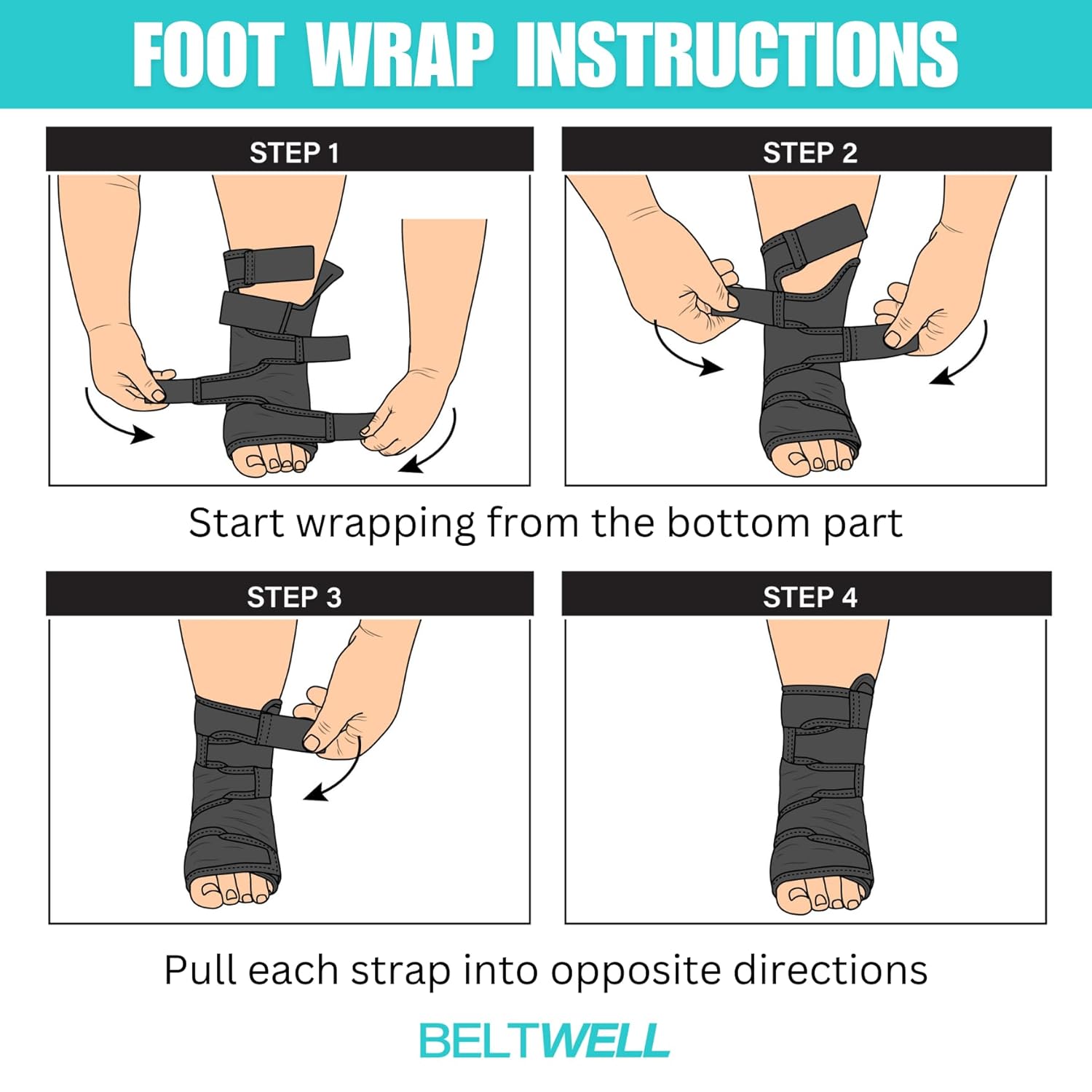 FOOT WRAP INSTRUCTIONS

STEP 1

STEP 2

Start wrapping from the bottom part

STEP 3

STEP 4

Pull each strap into opposite directions

BELTWELL